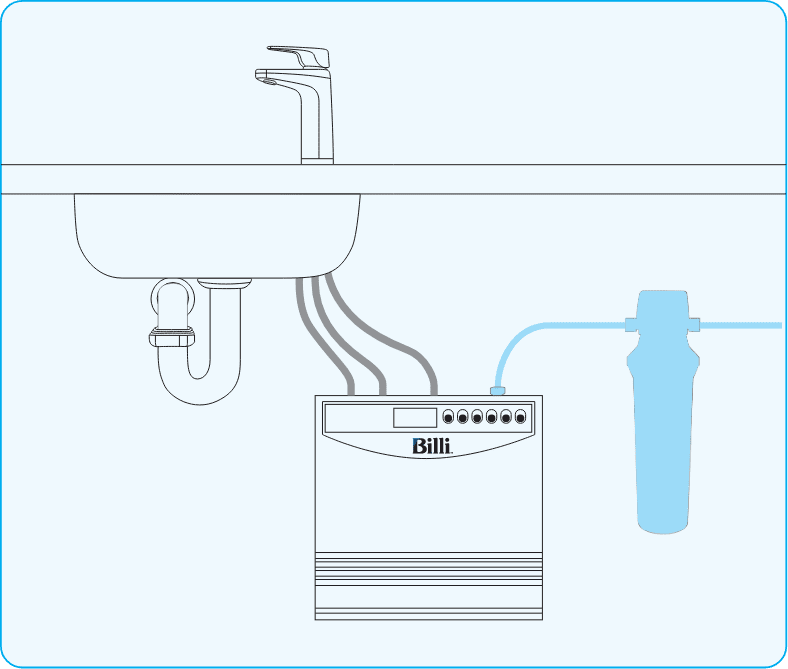 Billi